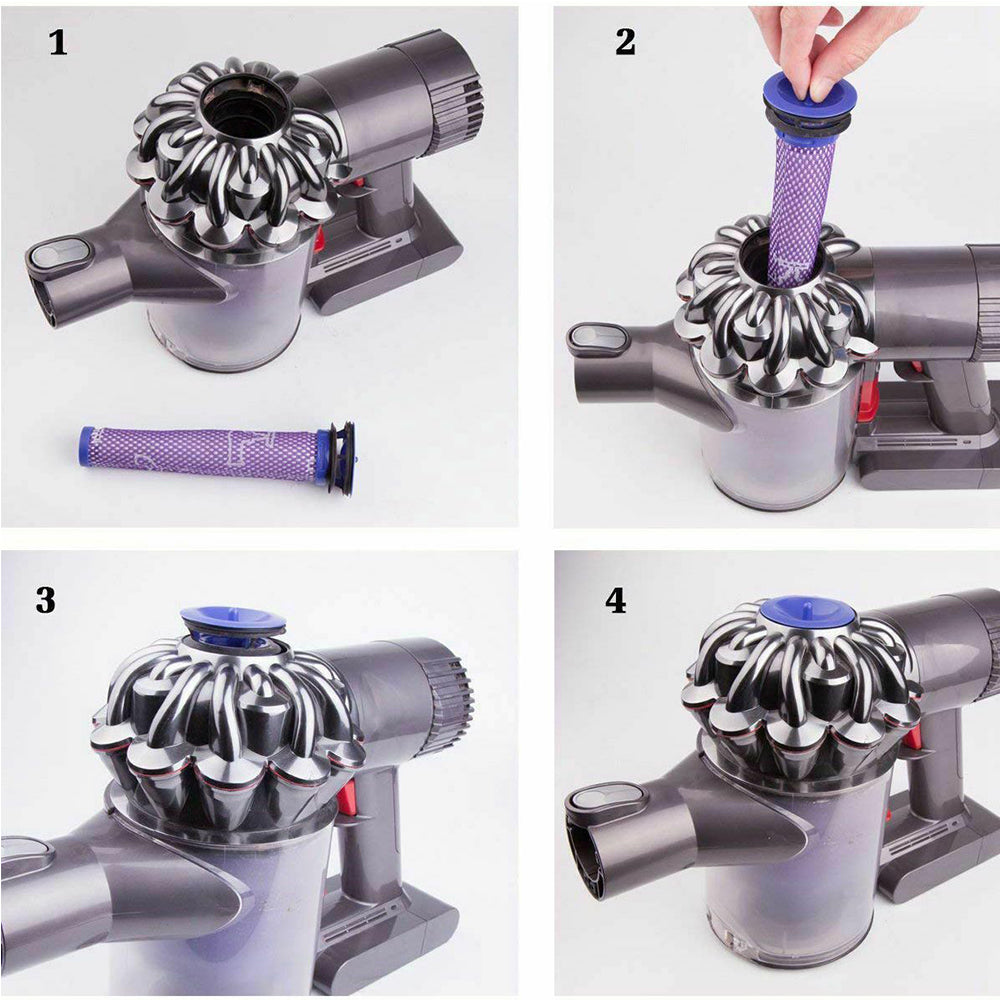 1

2

3

4